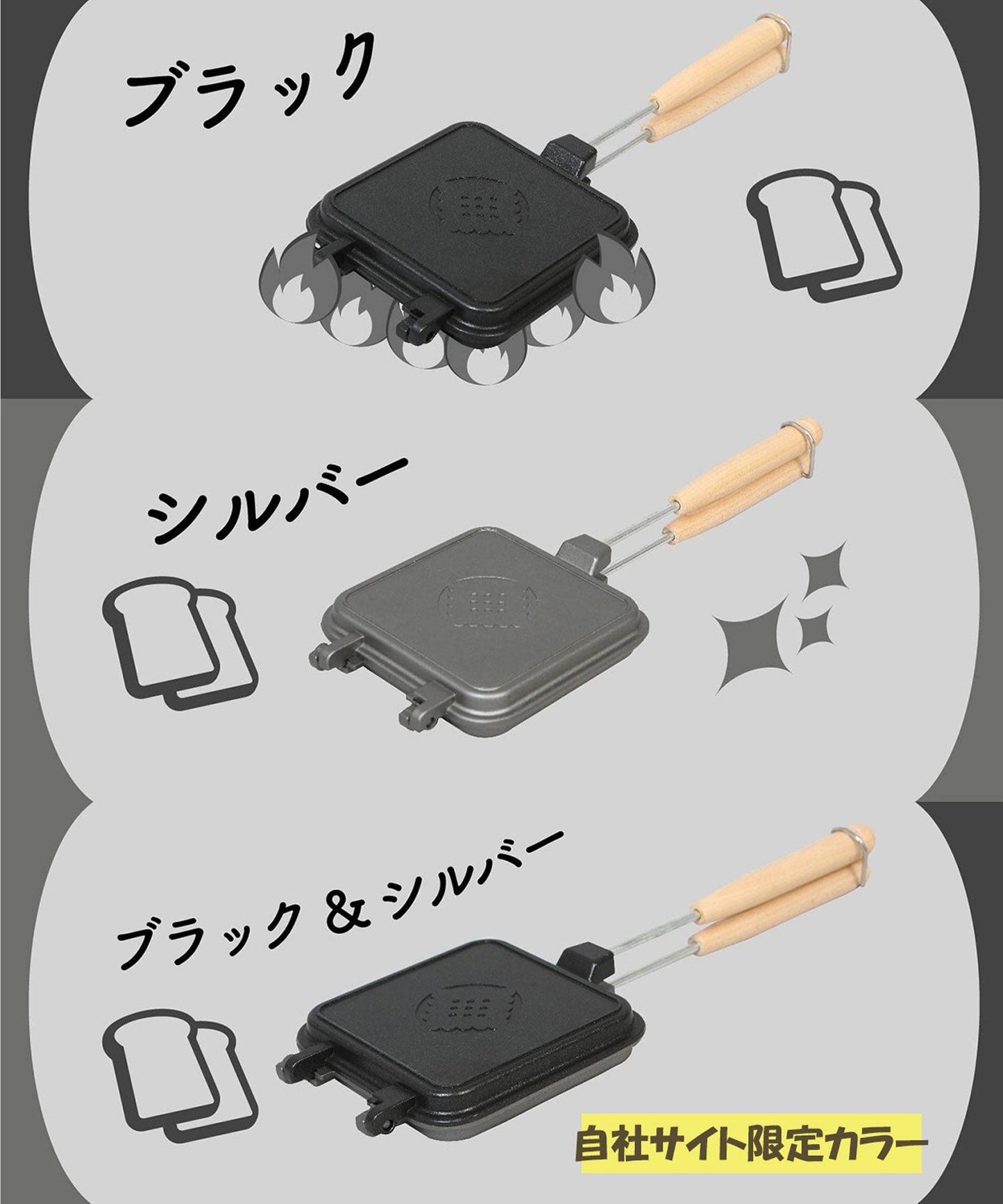 ブラック

シルバー

ブラック & シルバー

自社サイト限定カラー